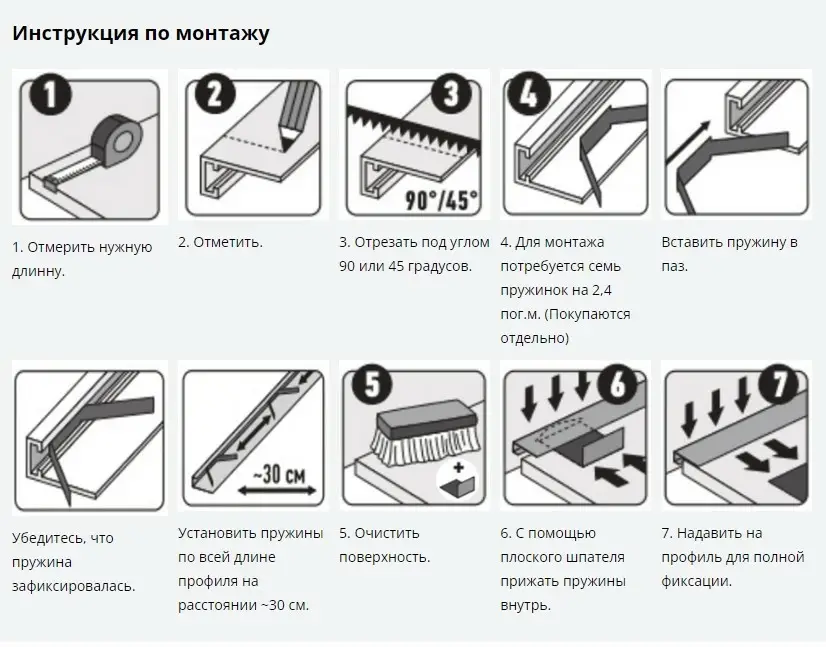 Инструкция по монтажу

1

1. Отмерить нужную длинну.

2

2. Отметить.

3

90°/45°

3. Отрезать под углом 90 или 45 градусов.

4

4. Для монтажа потребуется семь пружинок на 2,4 пог.м. (Покупаются отдельно)

Вставить пружину в паз.

Убедитесь, что пружина зафиксировалась.

~30 см

Установить пружины по всей длине профиля на расстоянии ~30 см.

5

+

5. Очистить поверхность.

6

6. С помощью плоского шпателя прижать пружины внутрь.

7

7. Надавить на профиль для полной фиксации.